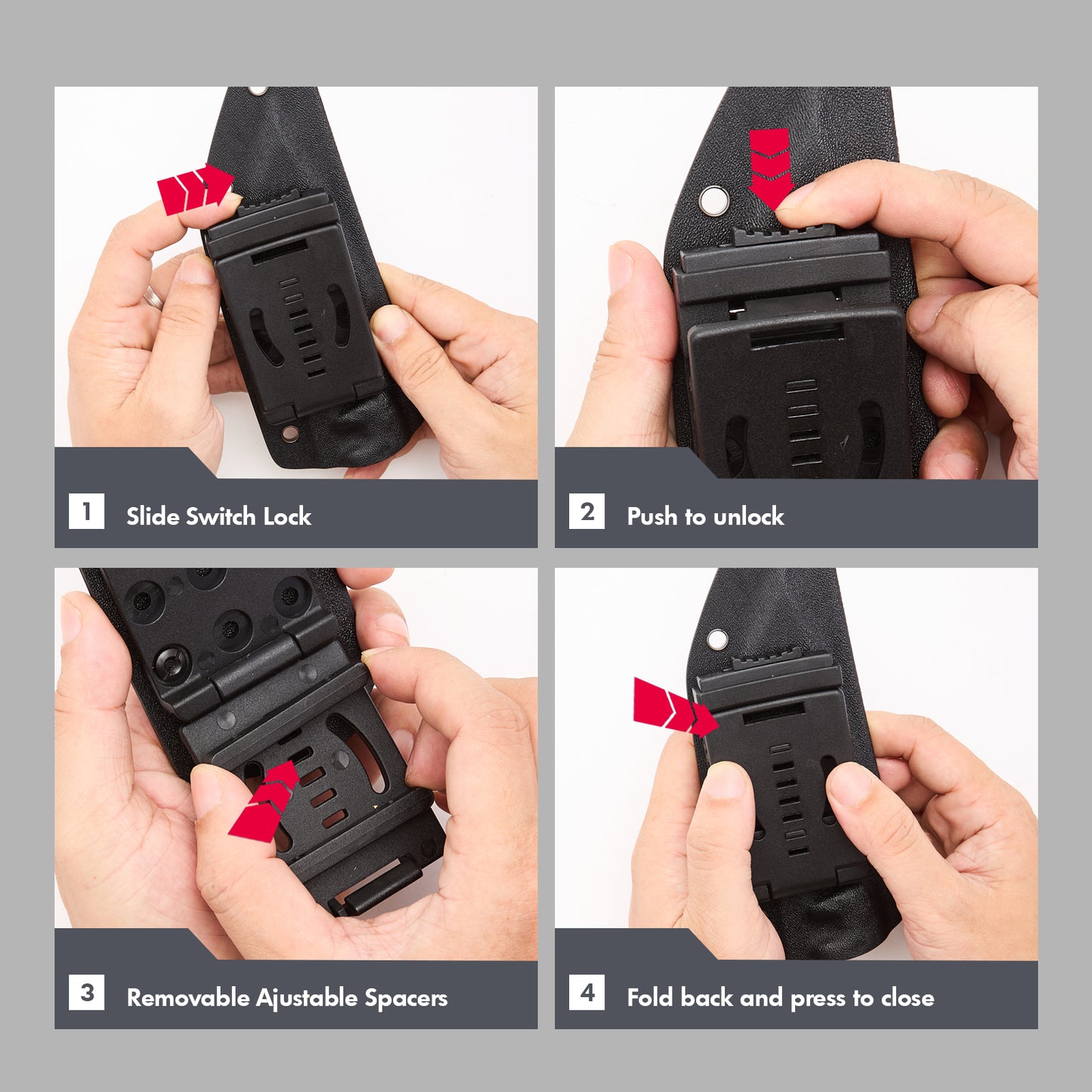 1 Slide Switch Lock

2 Push to unlock

3 Removable Ajustable Spacers

4 Fold back and press to close