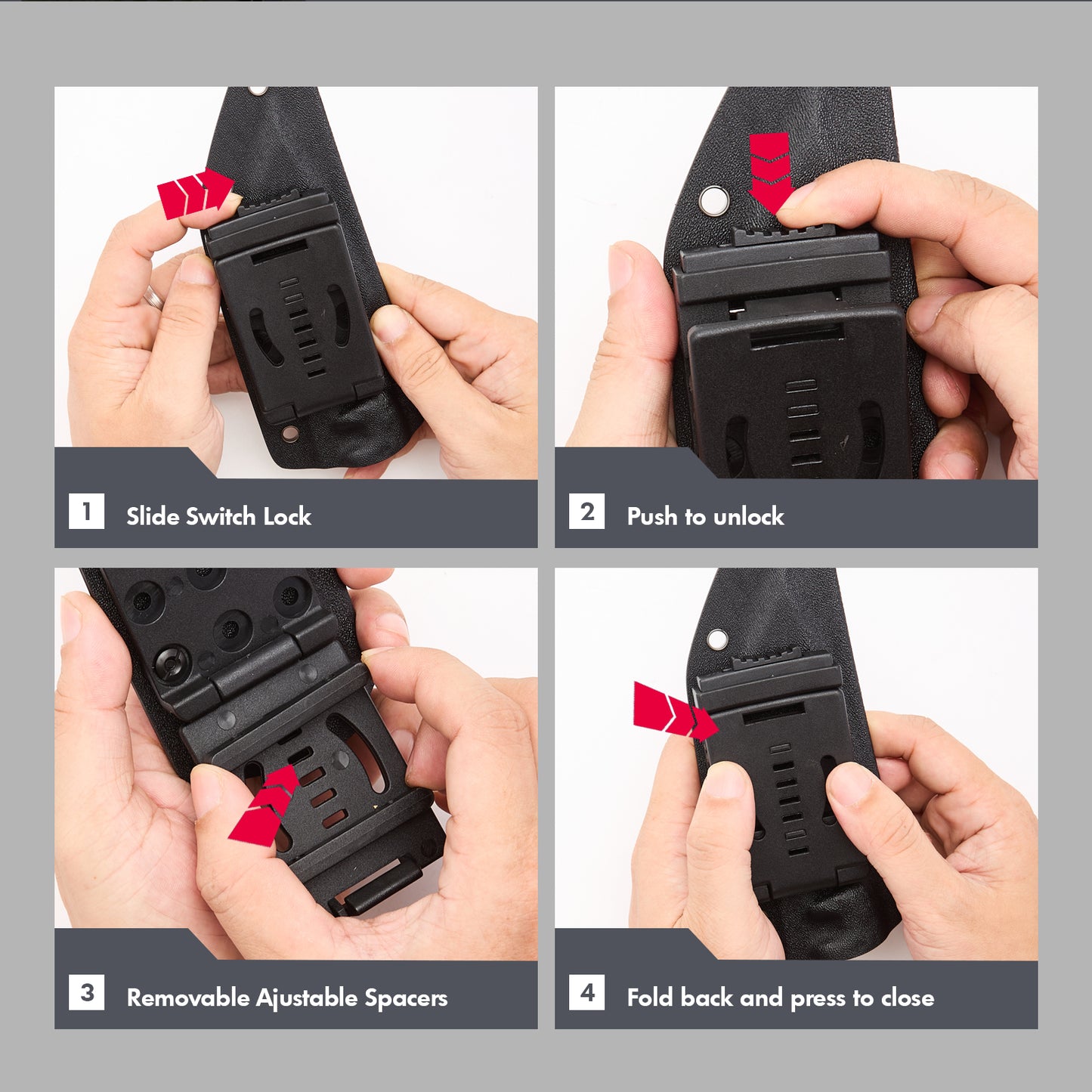 1 Slide Switch Lock

2 Push to unlock

3 Removable Ajustable Spacers

4 Fold back and press to close